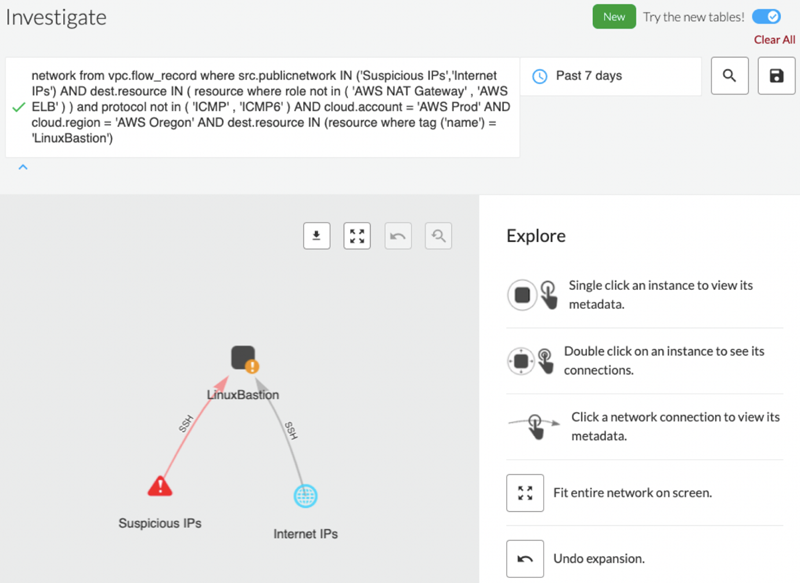 Investigate

New Try the new tables!

Clear All

network from vpc.flow_record where src.publicnetwork IN ('Suspicious IPs','Internet IPs') AND dest.resource IN ( resource where role not in ( 'AWS NAT Gateway' , 'AWS ELB' ) ) and protocol not in ( 'ICMP' , 'ICMP6' ) AND cloud.account = 'AWS Prod' AND cloud.region = 'AWS Oregon' AND dest.resource IN (resource where tag ('name') = 'LinuxBastion')

Past 7 days

LinuxBastion

SSH

SSH

Suspicious IPs

Internet IPs

Explore

Single click an instance to view its metadata.

Double click on an instance to see its connections.

Click a network connection to view its metadata.

Fit entire network on screen.

Undo expansion.